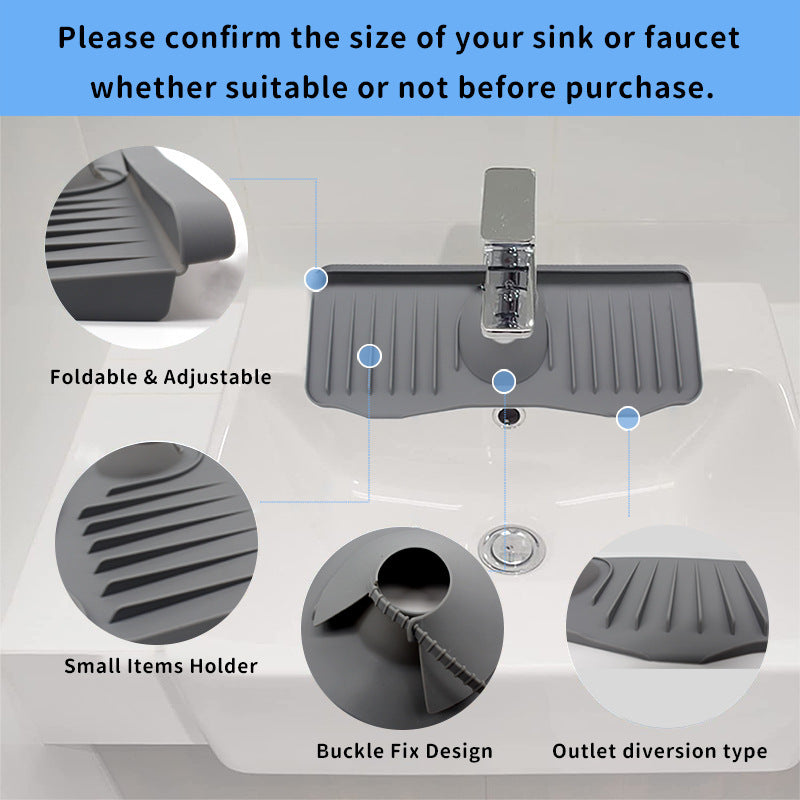 Please confirm the size of your sink or faucet whether suitable or not before purchase.

Foldable & Adjustable

Small Items Holder

Buckle Fix Design

Outlet diversion type